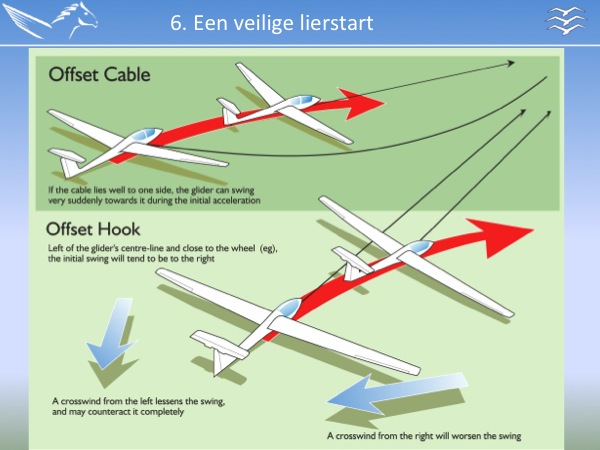 6. Een veilige lierstart

Offset Cable

If the cable lies well to one side, the glider can swing very suddenly towards it during the initial acceleration

Offset Hook

Left of the glider's centre-line and close to the wheel (eg), the initial swing will tend to be to the right

A crosswind from the left lessens the swing, and may counteract it completely

A crosswind from the right will worsen the swing